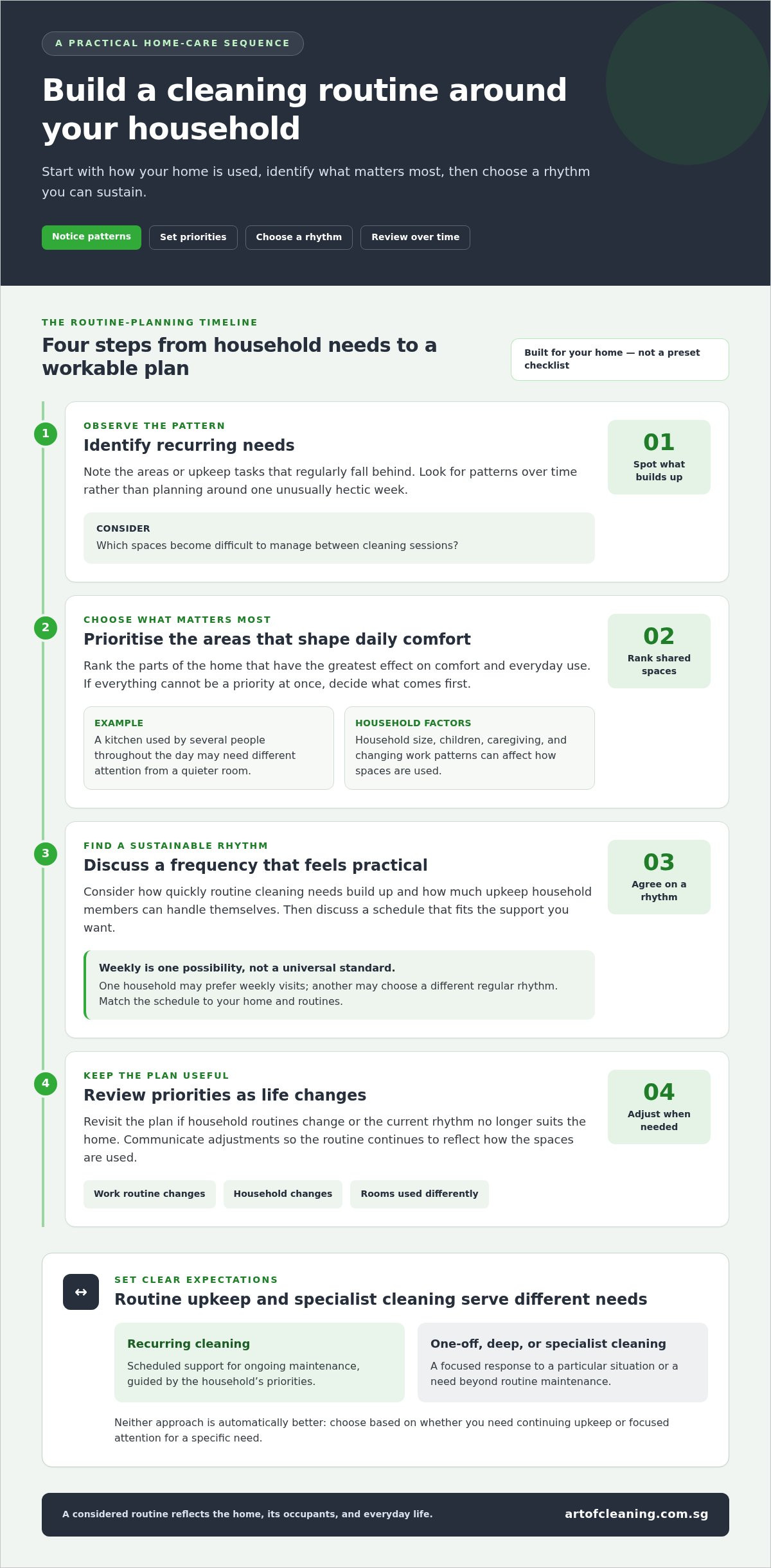 A PRACTICAL HOME-CARE SEQUENCE

Build a cleaning routine around your household

Start with how your home is used, identify what matters most, then choose a rhythm you can sustain.

Notice patterns
Set priorities
Choose a rhythm
Review over time

THE ROUTINE-PLANNING TIMELINE

Four steps from household needs to a workable plan

Built for your home — not a preset checklist

1

OBSERVE THE PATTERN

Identify recurring needs

Note the areas or upkeep tasks that regularly fall behind. Look for patterns over time rather than planning around one unusually hectic week.

CONSIDER
Which spaces become difficult to manage between cleaning sessions?

01
Spot what builds up

2

CHOOSE WHAT MATTERS MOST

Prioritise the areas that shape daily comfort

Rank the parts of the home that have the greatest effect on comfort and everyday use. If everything cannot be a priority at once, decide what comes first.

EXAMPLE
A kitchen used by several people throughout the day may need different attention from a quieter room.

HOUSEHOLD FACTORS
Household size, children, caregiving, and changing work patterns can affect how spaces are used.

02
Rank shared spaces

3

FIND A SUSTAINABLE RHYTHM

Discuss a frequency that feels practical

Consider how quickly routine cleaning needs build up and how much upkeep household members can handle themselves. Then discuss a schedule that fits the support you want.

Weekly is one possibility, not a universal standard.
One household may prefer weekly visits; another may choose a different regular rhythm. Match the schedule to your home and routines.

03
Agree on a rhythm

4

KEEP THE PLAN USEFUL

Review priorities as life changes

Revisit the plan if household routines change or the current rhythm no longer suits the home. Communicate adjustments so the routine continues to reflect how the spaces are used.

Work routine changes
Household changes
Rooms used differently

04
Adjust when needed

↔

SET CLEAR EXPECTATIONS

Routine upkeep and specialist cleaning serve different needs

Recurring cleaning
Scheduled support for ongoing maintenance, guided by the household's priorities.

One-off, deep, or specialist cleaning
A focused response to a particular situation or a need beyond routine maintenance.

Neither approach is automatically better: choose based on whether you need continuing upkeep or focused attention for a specific need.

A considered routine reflects the home, its occupants, and everyday life.
artofcleaning.com.sg